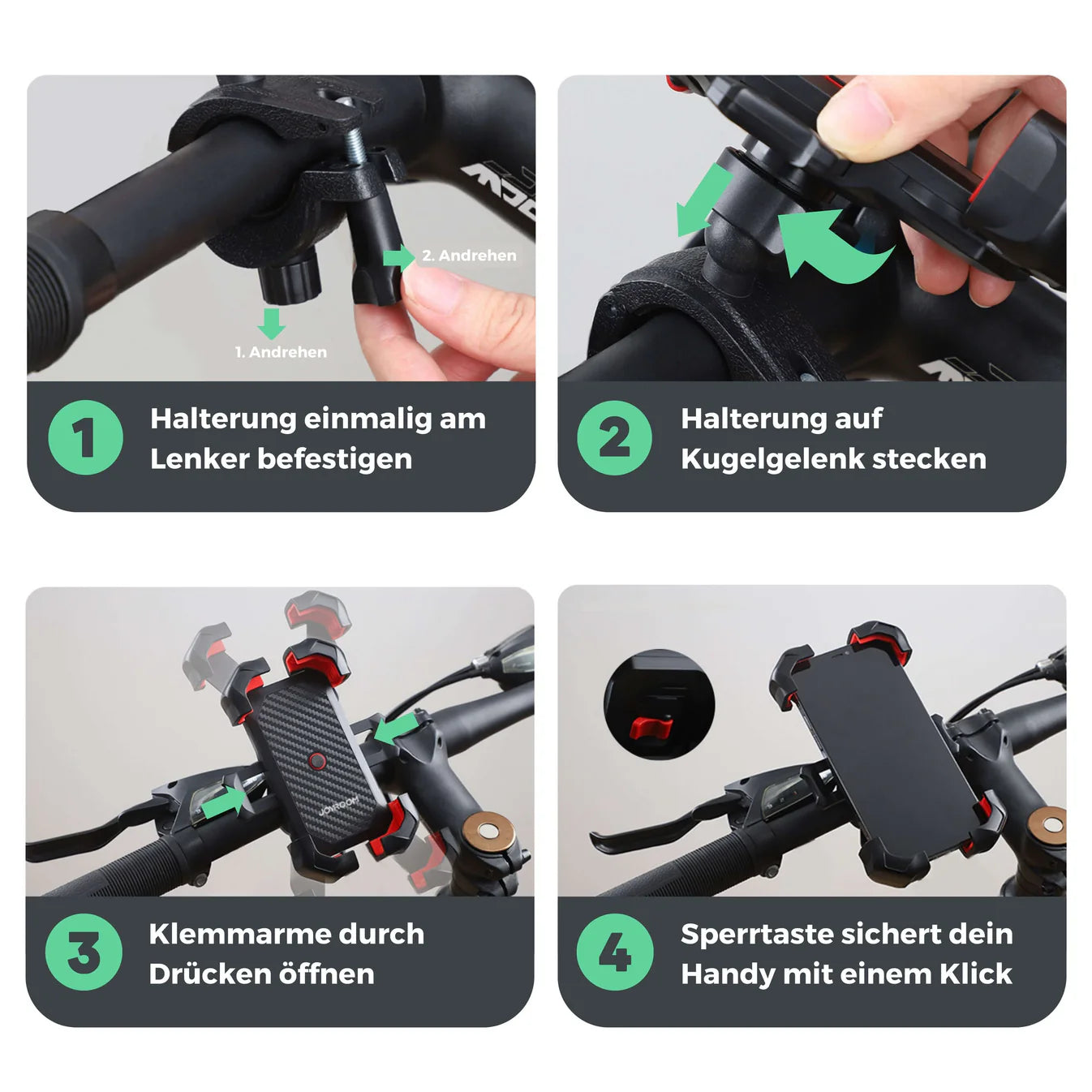 2. Andrehen

1. Andrehen

1

Halterung einmalig am Lenker befestigen

2

Halterung auf Kugelgelenk stecken

JOYROOM

3

Klemmarme durch Drücken öffnen

4

Sperrtaste sichert dein Handy mit einem Klick